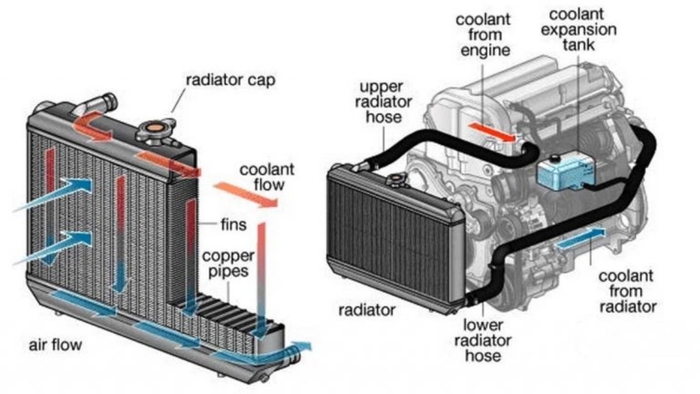 radiator cap

coolant flow

fins

copper pipes

air flow

coolant from engine

coolant expansion tank

upper radiator hose

radiator

lower radiator hose

coolant from radiator