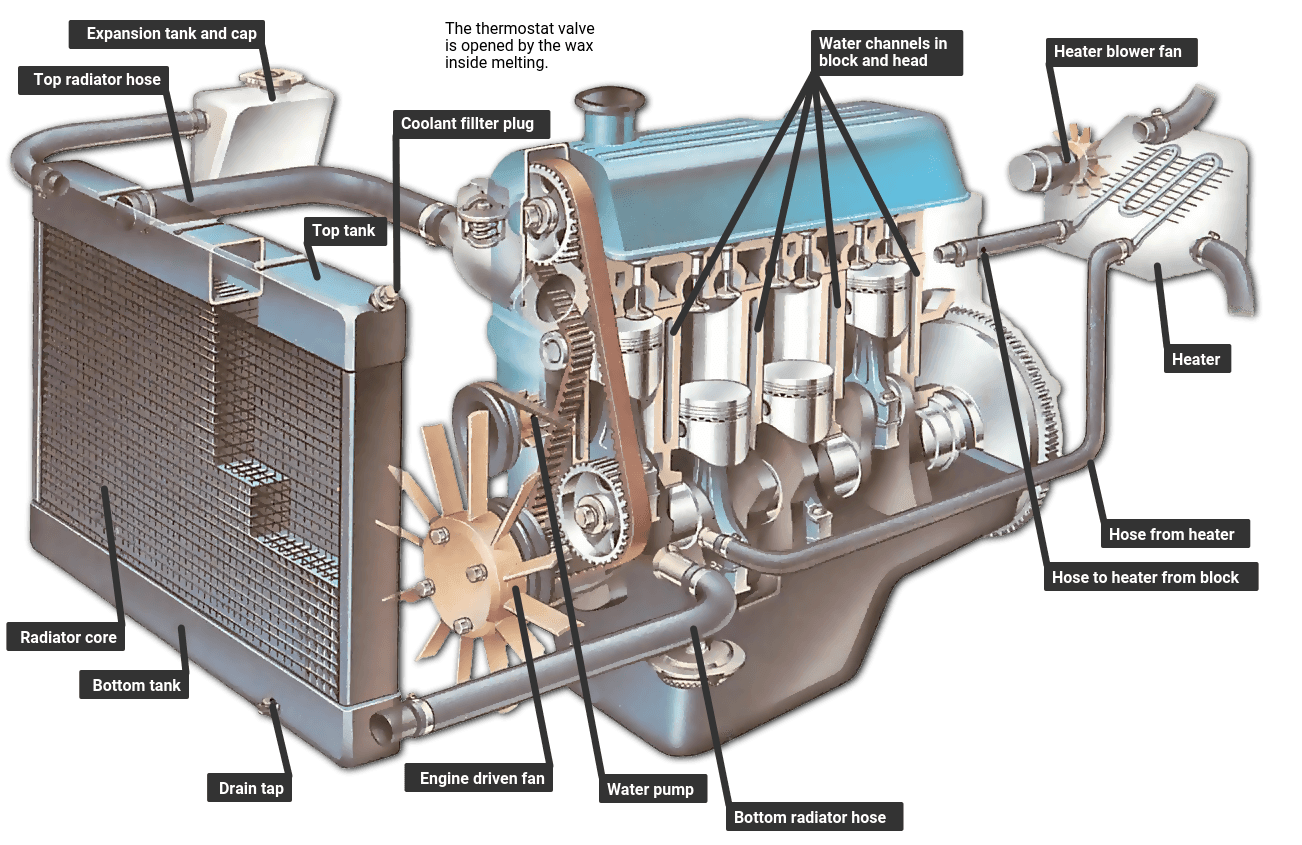 Expansion tank and cap

Top radiator hose

The thermostat valve is opened by the wax inside melting.

Water channels in block and head

Heater blower fan

Coolant fillter plug

Top tank

Heater

Hose from heater

Hose to heater from block

Radiator core

Bottom tank

Drain tap

Engine driven fan

Water pump

Bottom radiator hose